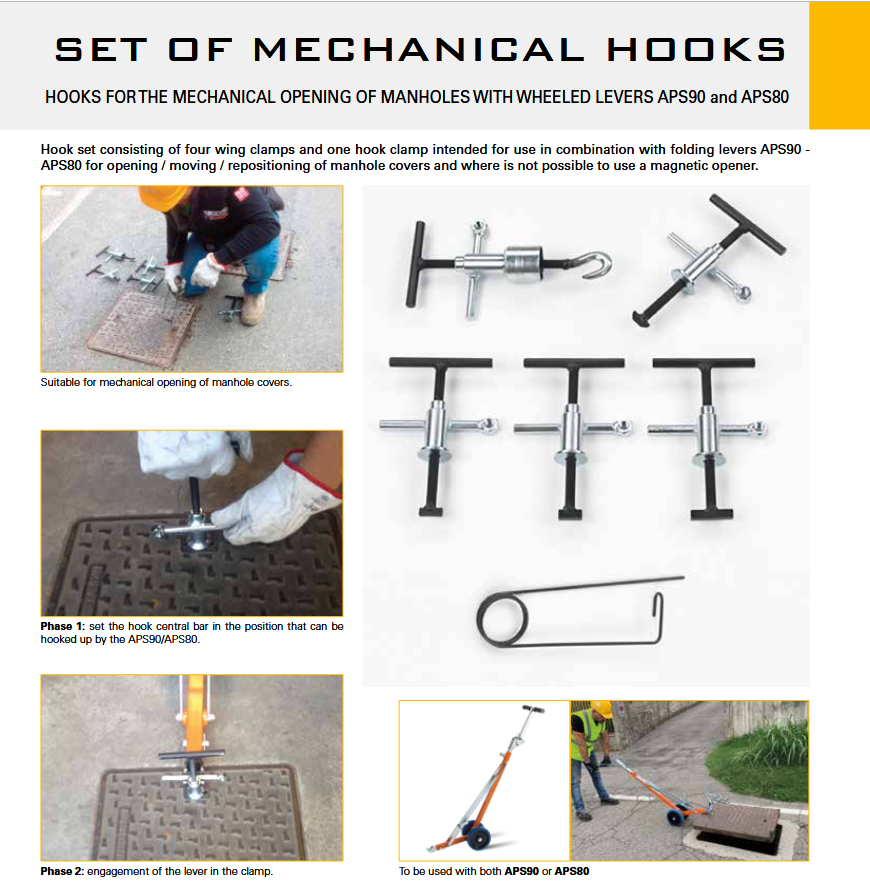 SET OF MECHANICAL HOOKS

HOOKS FOR THE MECHANICAL OPENING OF MANHOLES WITH WHEELED LEVERS APS90 and APS80

Hook set consisting of four wing clamps and one hook clamp intended for use in combination with folding levers APS90 - APS80 for opening / moving / repositioning of manhole covers and where is not possible to use a magnetic opener.

Suitable for mechanical opening of manhole covers.

Phase 1: set the hook central bar in the position that can be hooked up by the APS90/APS80.

Phase 2: engagement of the lever in the clamp.

To be used with both APS90 or APS80